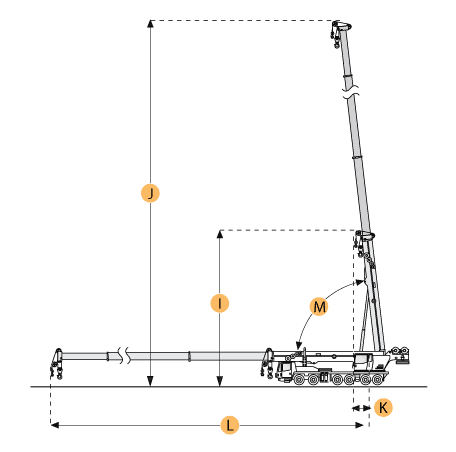 J
I
M
K
L